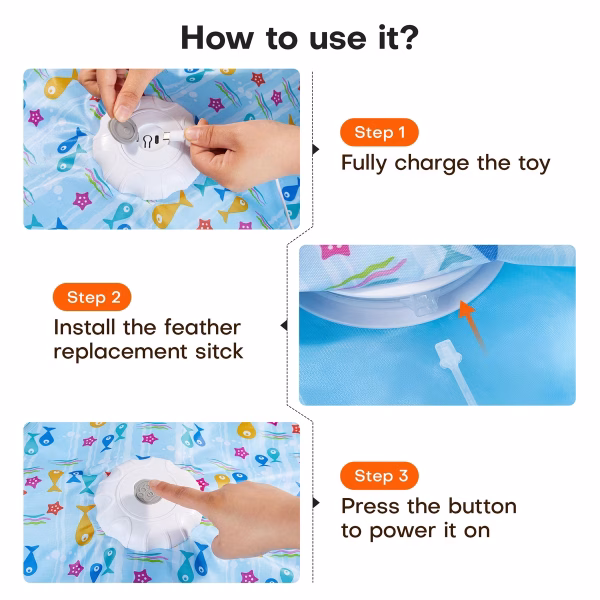 How to use it?

Step 1
Fully charge the toy

Step 2
Install the feather replacement sitck

Step 3
Press the button to power it on